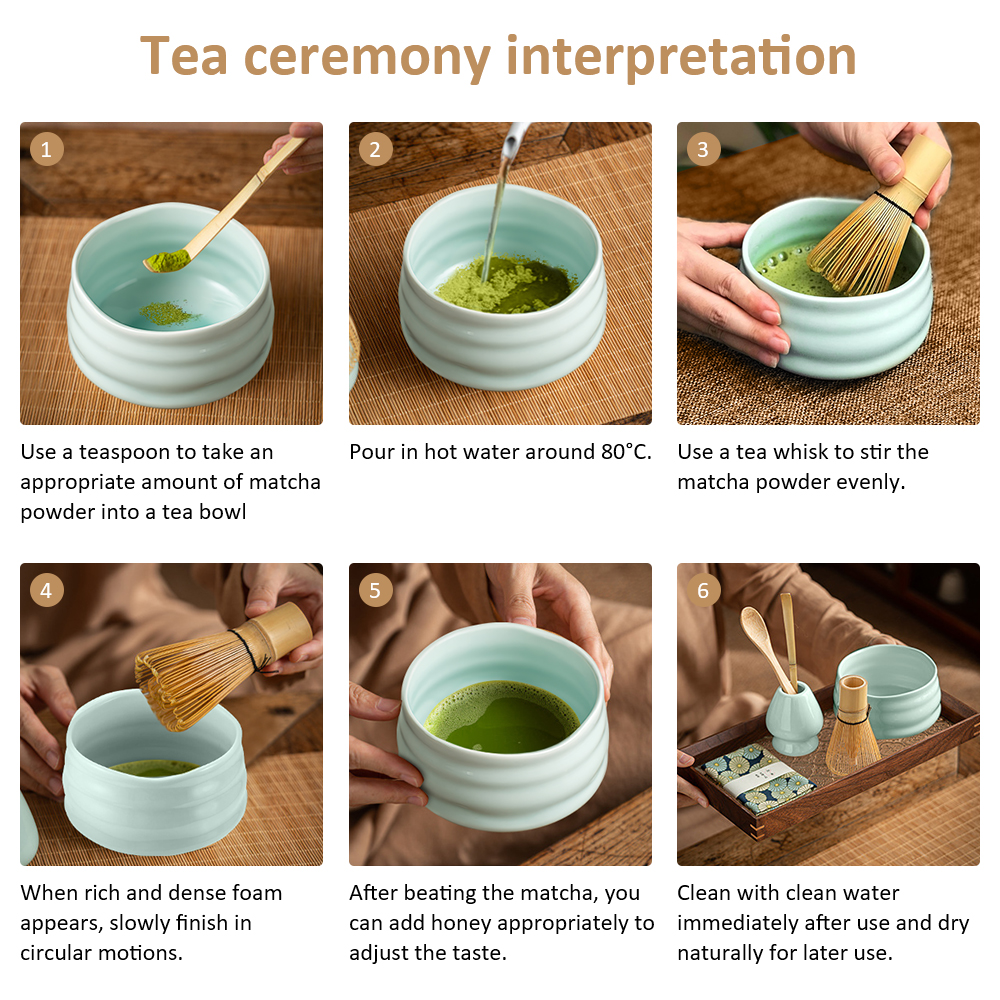 Tea ceremony interpretation

1

Use a teaspoon to take an appropriate amount of matcha powder into a tea bowl

2

Pour in hot water around 80°C.

3

Use a tea whisk to stir the matcha powder evenly.

4

When rich and dense foam appears, slowly finish in circular motions.

5

After beating the matcha, you can add honey appropriately to adjust the taste.

6

Clean with clean water immediately after use and dry naturally for later use.